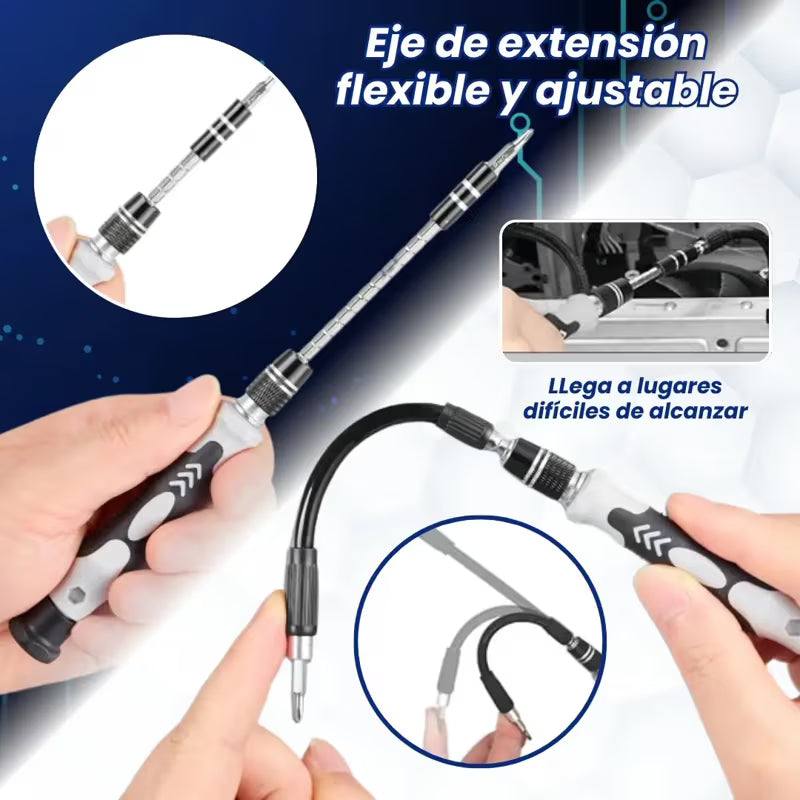 Eje de extensión flexible y ajustable

LLega a lugares difíciles de alcanzar