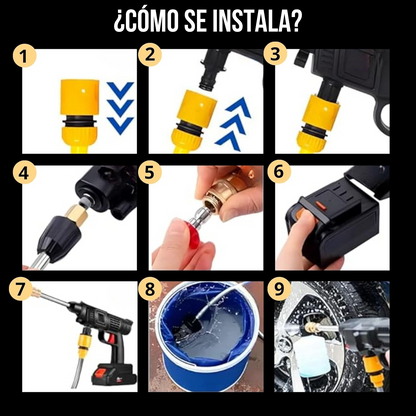 ¿CÓMO SE INSTALA?

1

2

3

4

5

6

7

8

9